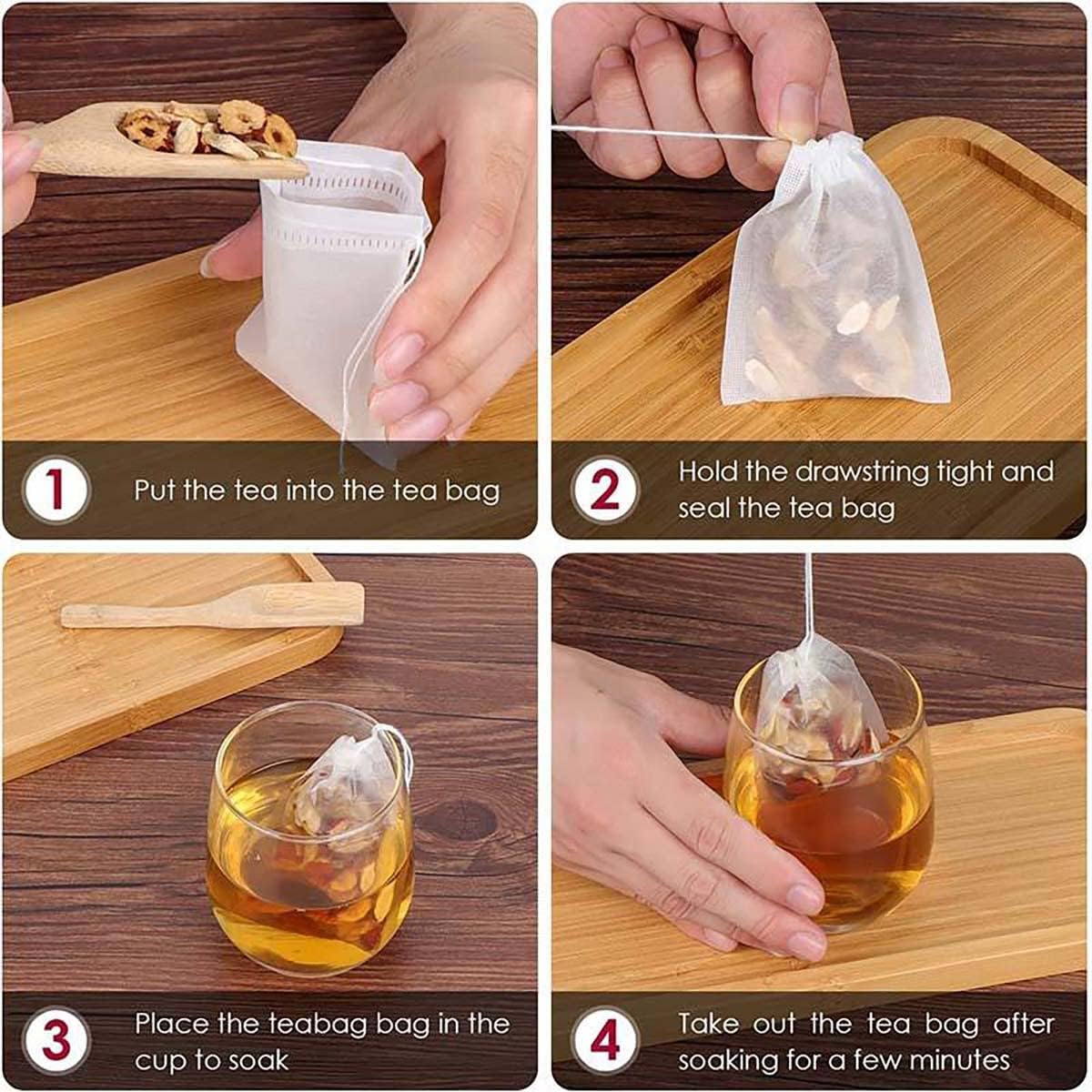 1

Put the tea into the tea bag

2

Hold the drawstring tight and seal the tea bag

3

Place the teabag bag in the cup to soak

4

Take out the tea bag after soaking for a few minutes