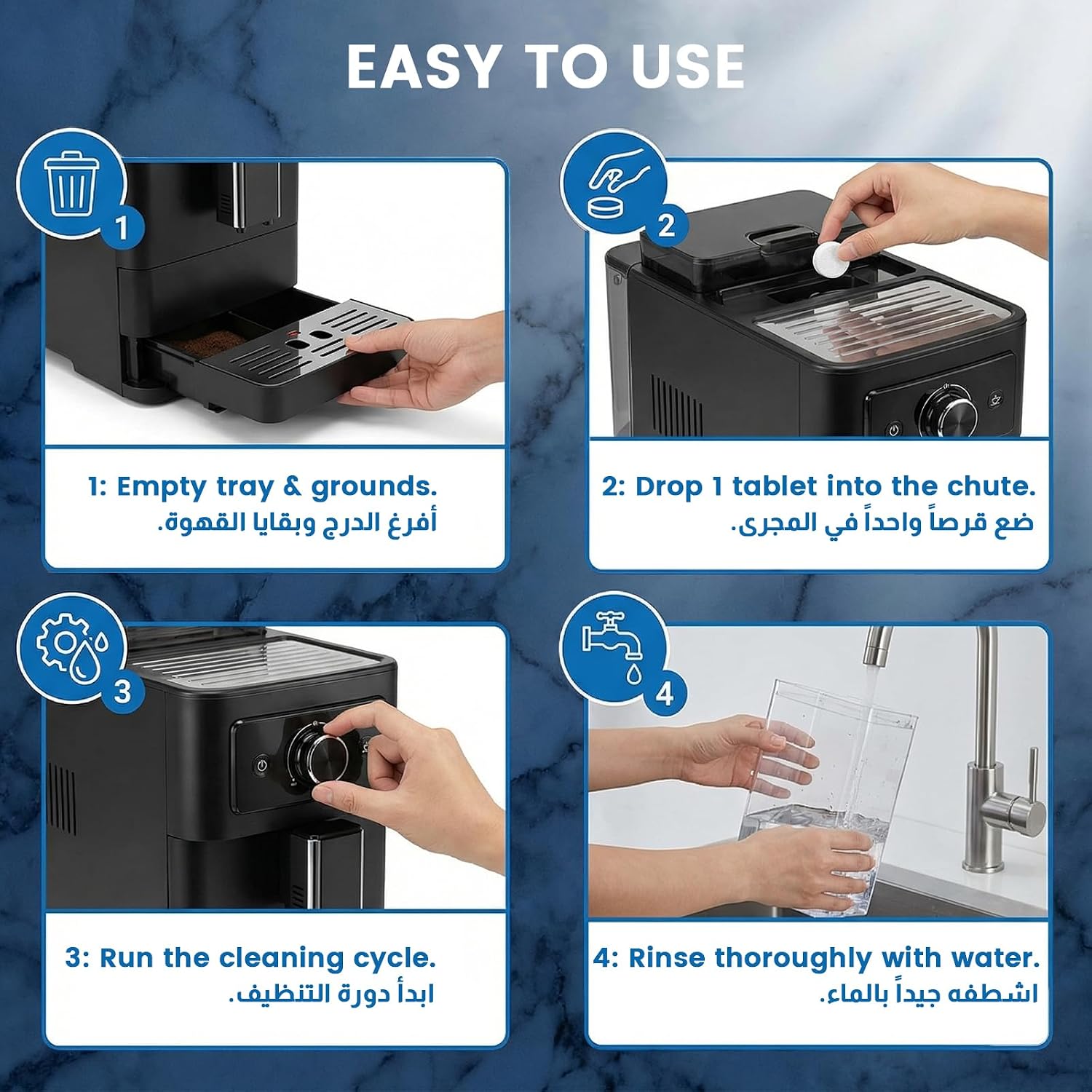 EASY TO USE

1

1: Empty tray & grounds.
أفرغ الدرج وبقايا القهوة.

2

2: Drop 1 tablet into the chute.
ضع قرصاً واحداً في المجرى.

3

3: Run the cleaning cycle.
ابدأ دورة التنظيف.

4

4: Rinse thoroughly with water.
اشطفه جيداً بالماء.