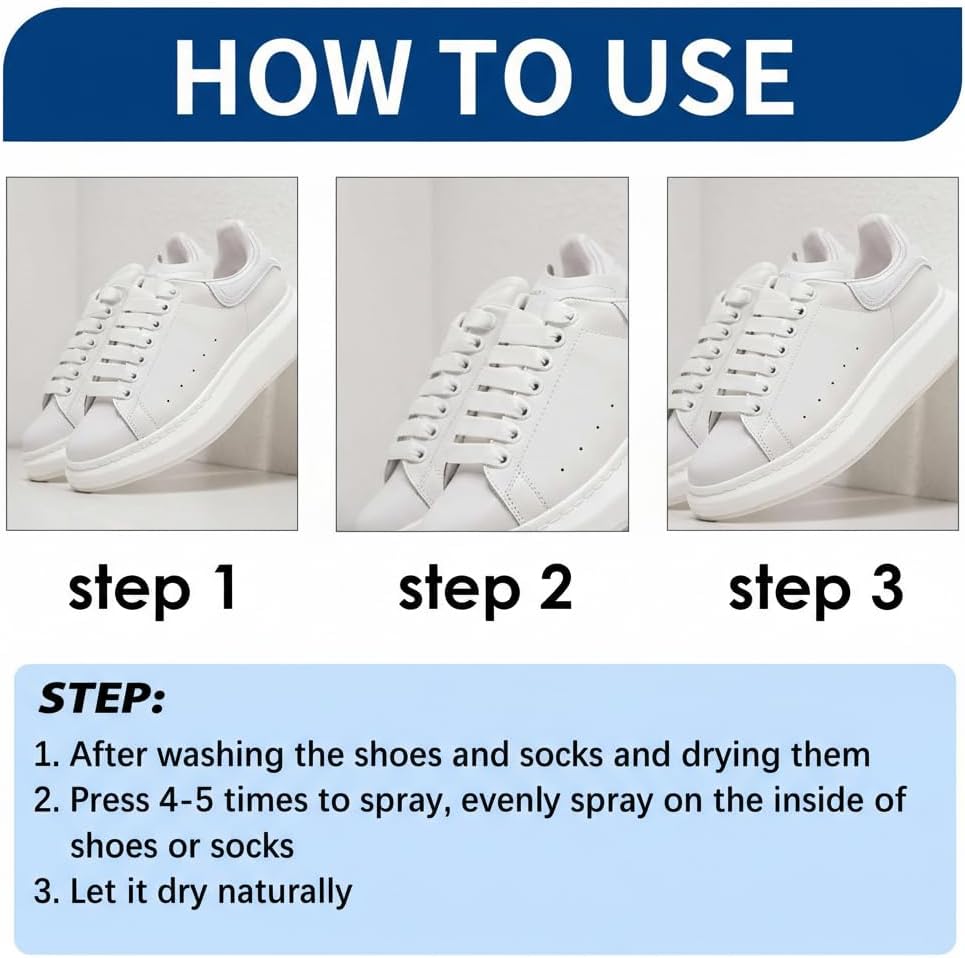 HOW TO USE

step 1

step 2

step 3

STEP:

1. After washing the shoes and socks and drying them
2. Press 4-5 times to spray, evenly spray on the inside of shoes or socks
3. Let it dry naturally