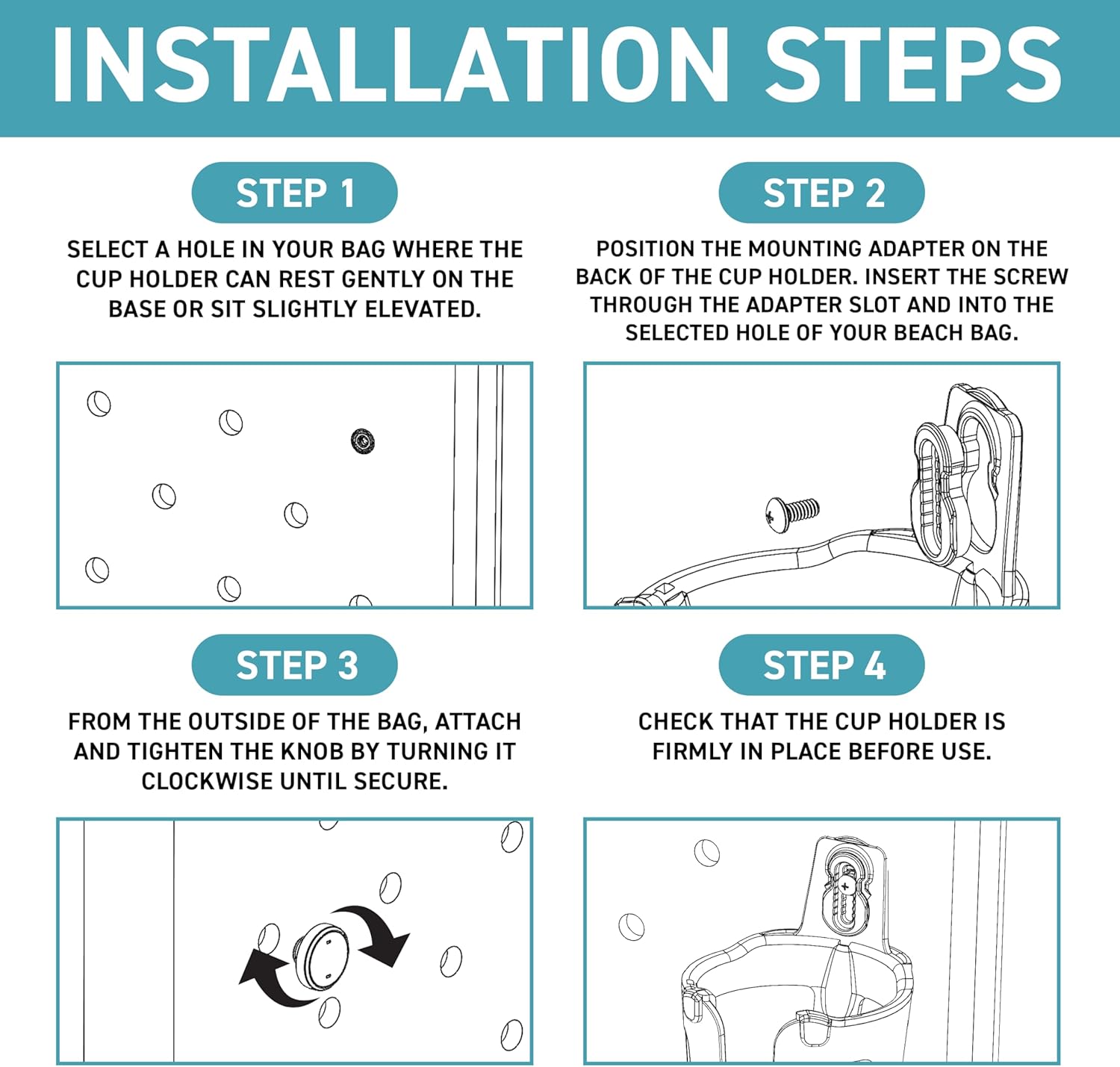 INSTALLATION STEPS

STEP 1

SELECT A HOLE IN YOUR BAG WHERE THE CUP HOLDER CAN REST GENTLY ON THE BASE OR SIT SLIGHTLY ELEVATED.

STEP 2

POSITION THE MOUNTING ADAPTER ON THE BACK OF THE CUP HOLDER. INSERT THE SCREW THROUGH THE ADAPTER SLOT AND INTO THE SELECTED HOLE OF YOUR BEACH BAG.

STEP 3

FROM THE OUTSIDE OF THE BAG, ATTACH AND TIGHTEN THE KNOB BY TURNING IT CLOCKWISE UNTIL SECURE.

STEP 4

CHECK THAT THE CUP HOLDER IS FIRMLY IN PLACE BEFORE USE.