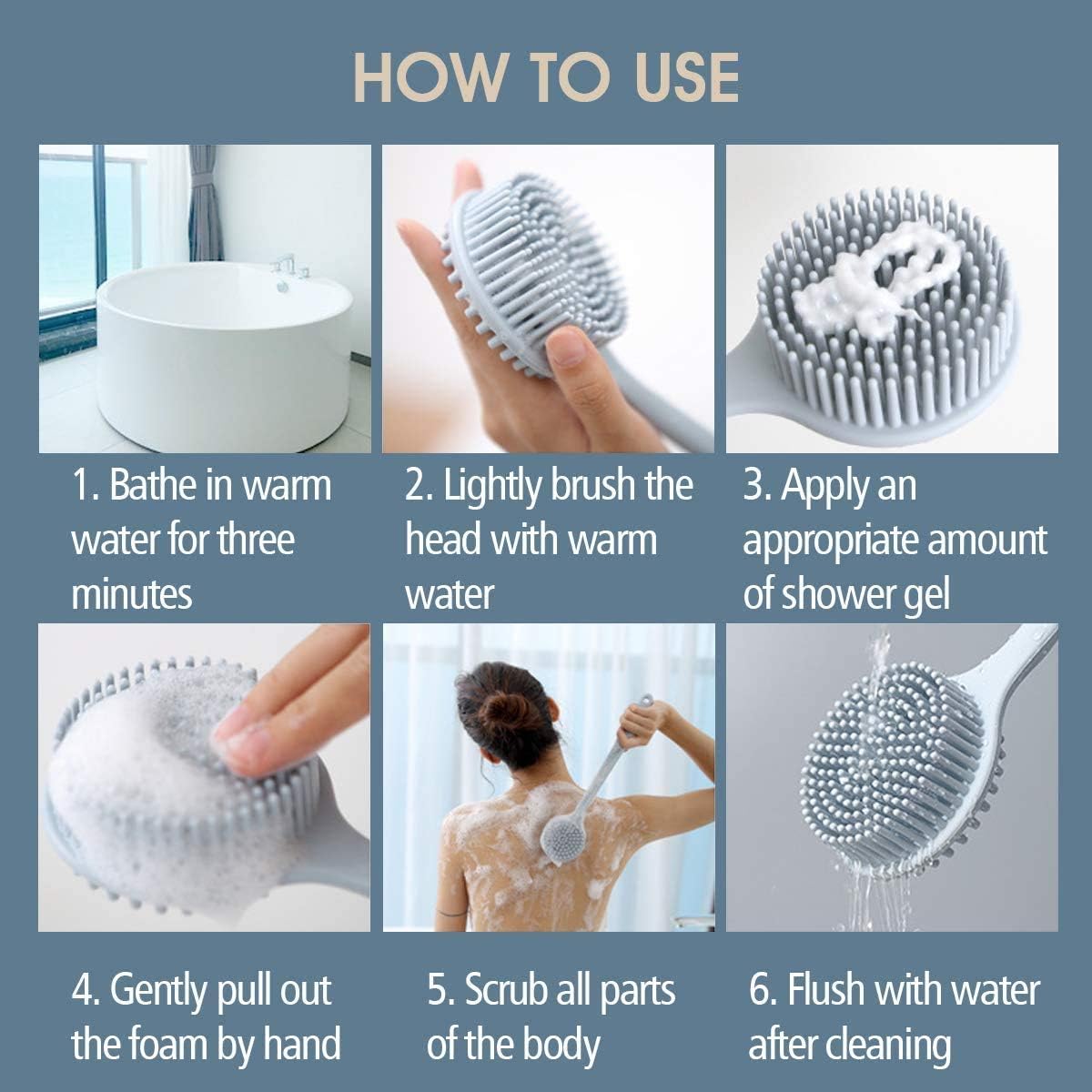 HOW TO USE

1. Bathe in warm water for three minutes

2. Lightly brush the head with warm water

3. Apply an appropriate amount of shower gel

4. Gently pull out the foam by hand

5. Scrub all parts of the body

6. Flush with water after cleaning