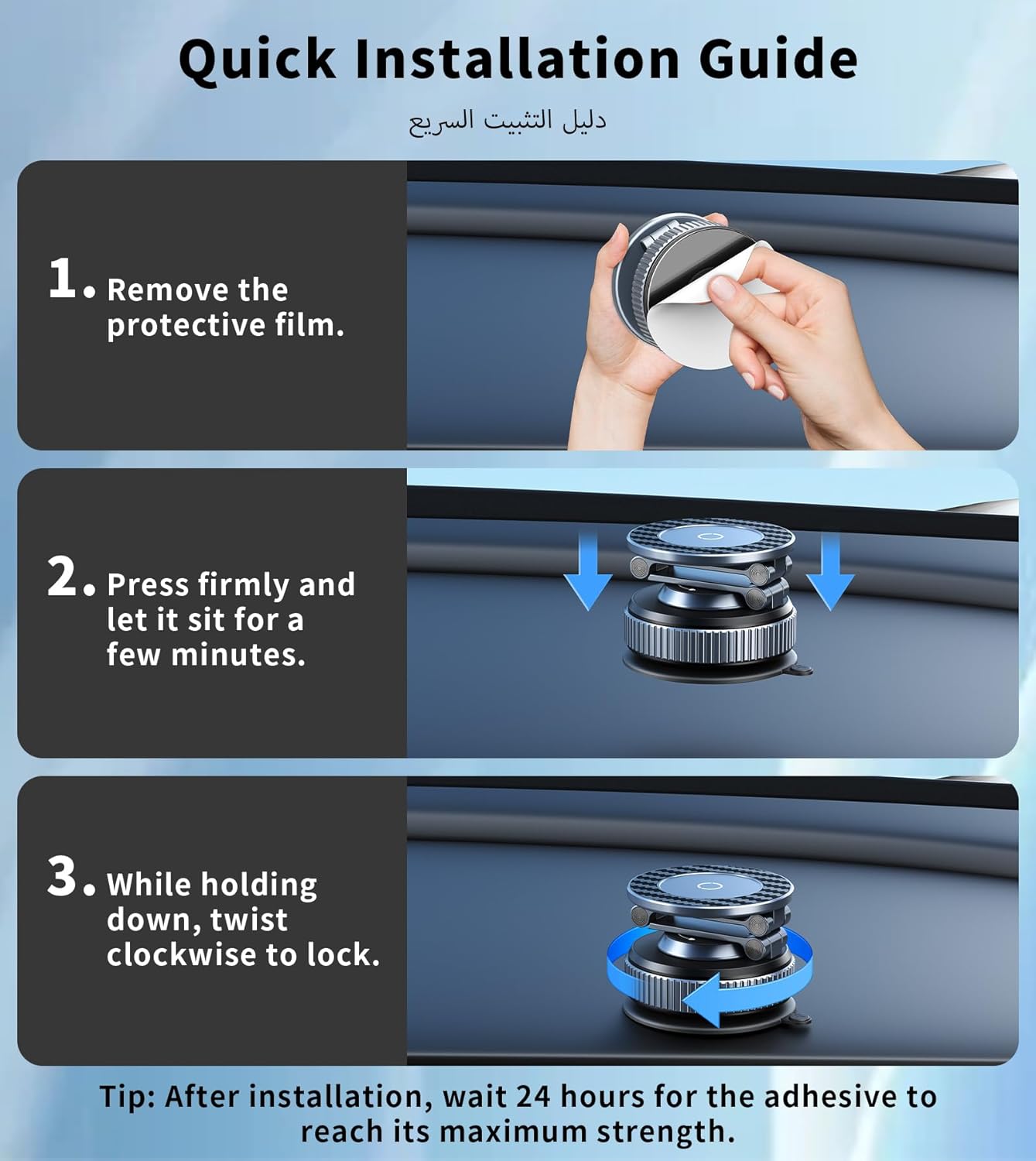 Quick Installation Guide

دليل التثبيت السريع

1. Remove the protective film.

2. Press firmly and let it sit for a few minutes.

3. While holding down, twist clockwise to lock.

Tip: After installation, wait 24 hours for the adhesive to reach its maximum strength.