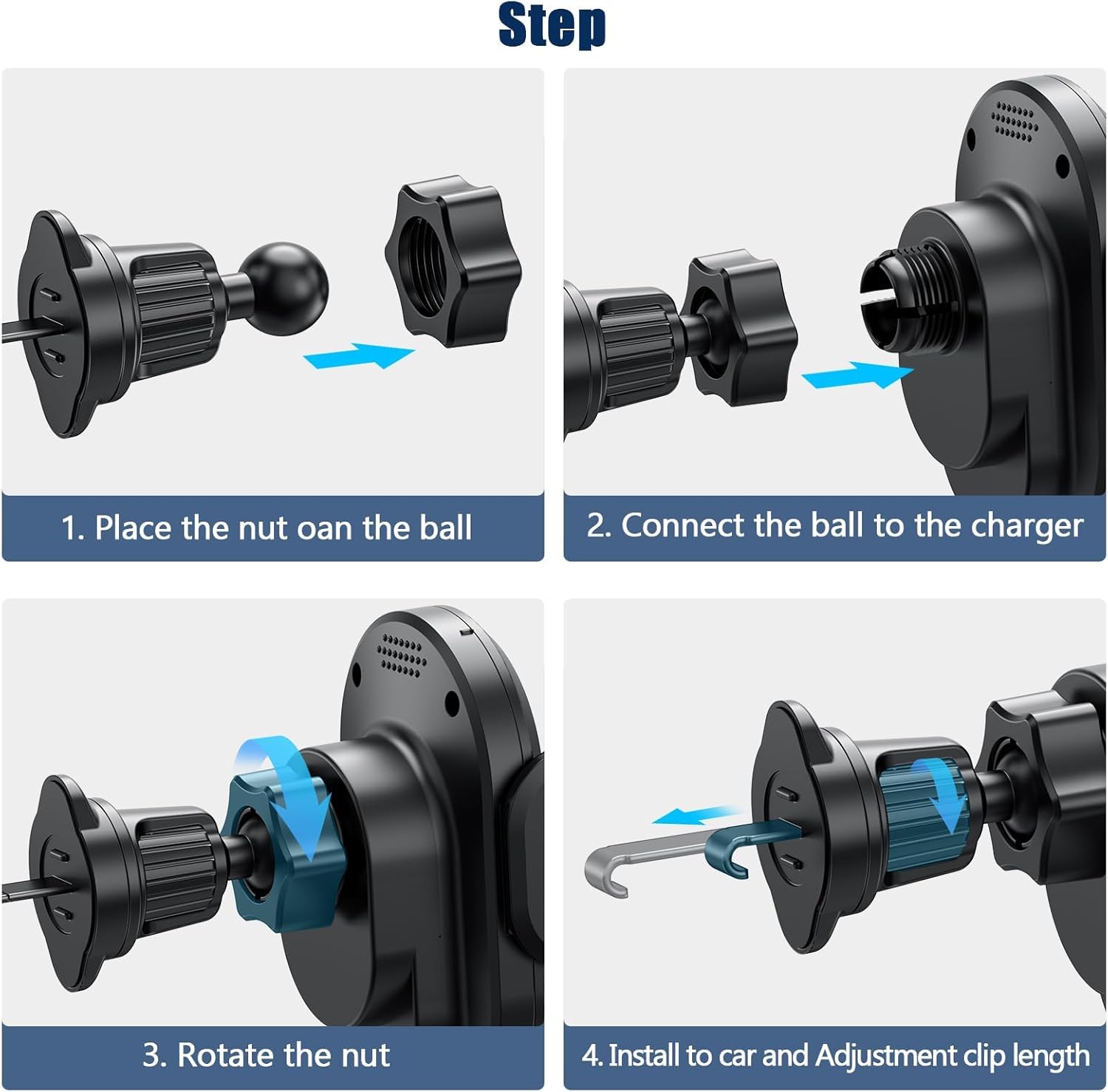 Step

1. Place the nut oan the ball

2. Connect the ball to the charger

3. Rotate the nut

4. Install to car and Adjustment clip length